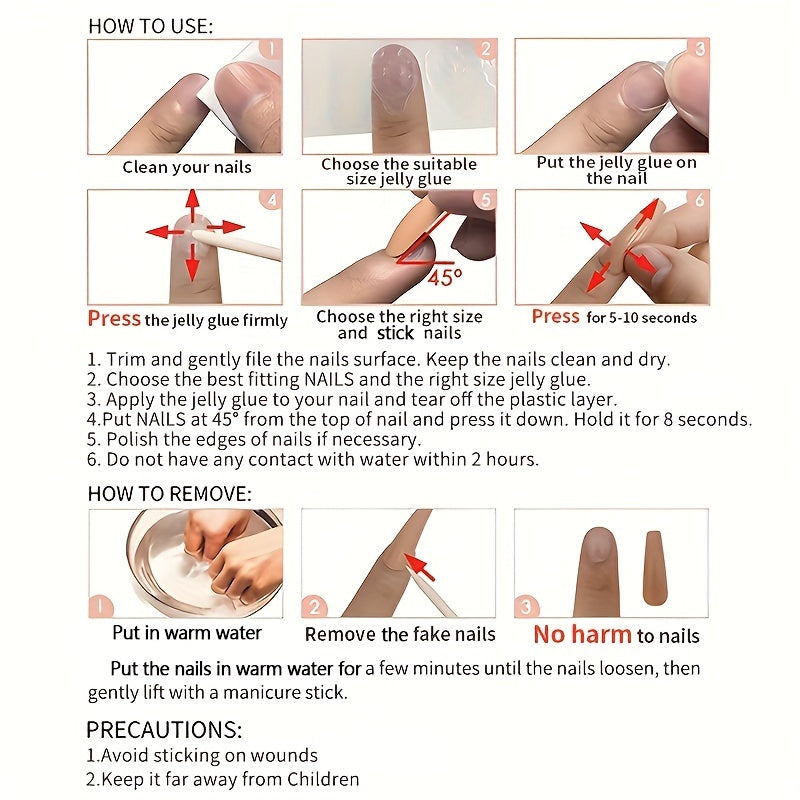 HOW TO USE:

1
Clean your nails

2
Choose the suitable size jelly glue

3
Put the jelly glue on the nail

4
Press the jelly glue firmly

5
45°
Choose the right size and stick nails

6
Press for 5-10 seconds

1. Trim and gently file the nails surface. Keep the nails clean and dry.
2. Choose the best fitting NAILS and the right size jelly glue.
3. Apply the jelly glue to your nail and tear off the plastic layer.
4.Put NAILS at 45° from the top of nail and press it down. Hold it for 8 seconds.
5. Polish the edges of nails if necessary.
6. Do not have any contact with water within 2 hours.

HOW TO REMOVE:

1
Put in warm water

2
Remove the fake nails

3
No harm to nails

Put the nails in warm water for a few minutes until the nails loosen, then gently lift with a manicure stick.

PRECAUTIONS:
1.Avoid sticking on wounds
2.Keep it far away from Children