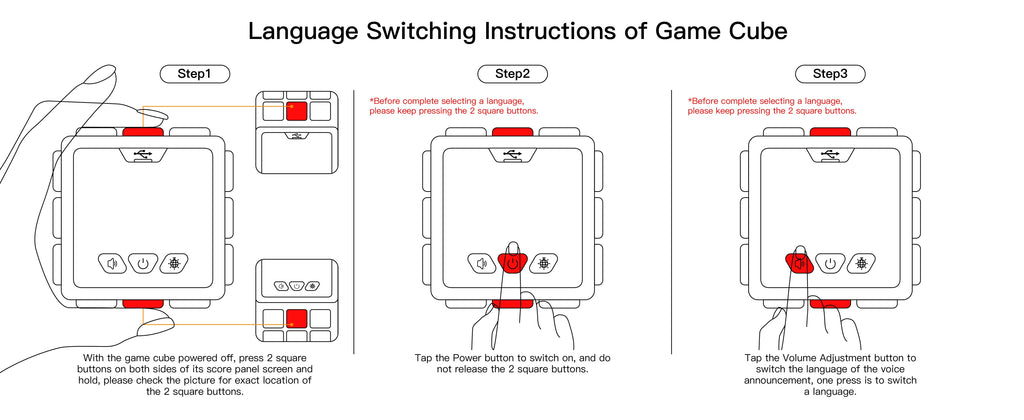 Language Switching Instructions of Game Cube

Step1

With the game cube powered off, press 2 square buttons on both sides of its score panel screen and hold, please check the picture for exact location of the 2 square buttons.

Step2

*Before complete selecting a language, please keep pressing the 2 square buttons.

Tap the Power button to switch on, and do not release the 2 square buttons.

Step3

*Before complete selecting a language, please keep pressing the 2 square buttons.

Tap the Volume Adjustment button to switch the language of the voice announcement, one press is to switch a language.