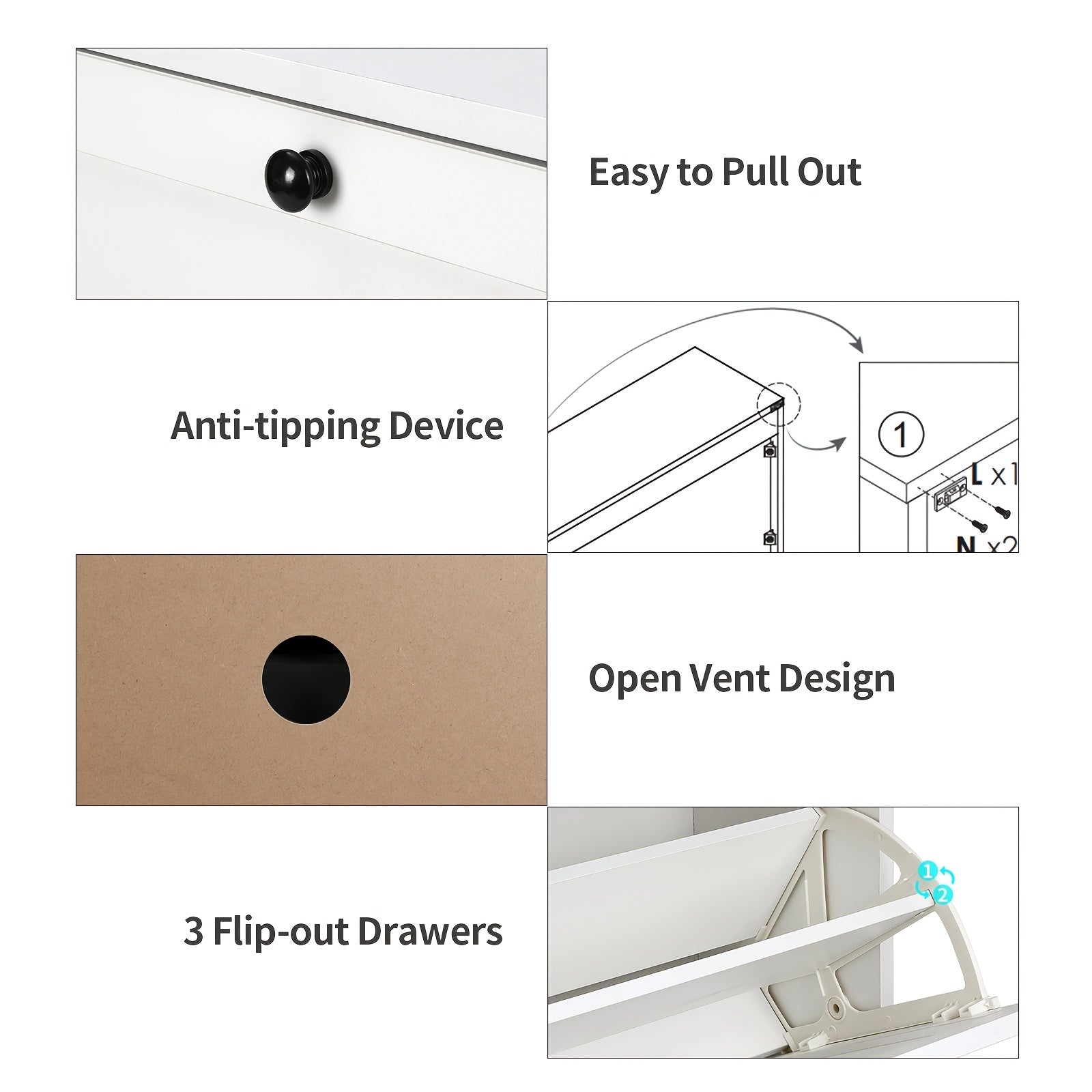 Easy to Pull Out

Anti-tipping Device

1

L x1

N x2

Open Vent Design

3 Flip-out Drawers

1

2